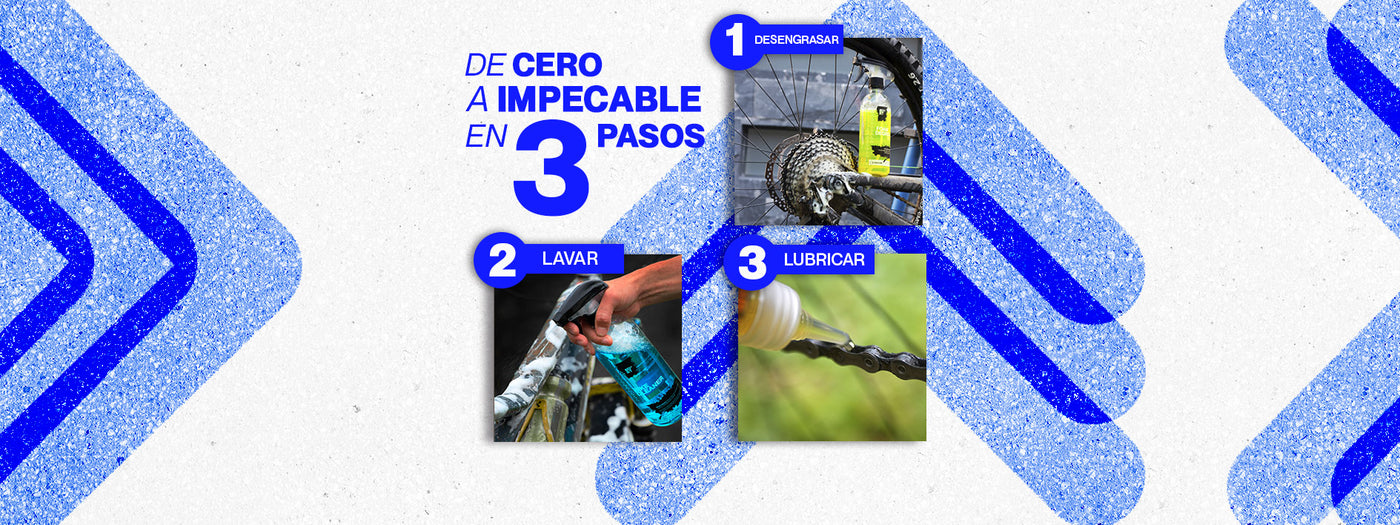 DE CERO
A IMPECABLE
EN 3 PASOS

1 DESENGRASAR

2 LAVAR

3 LUBRICAR